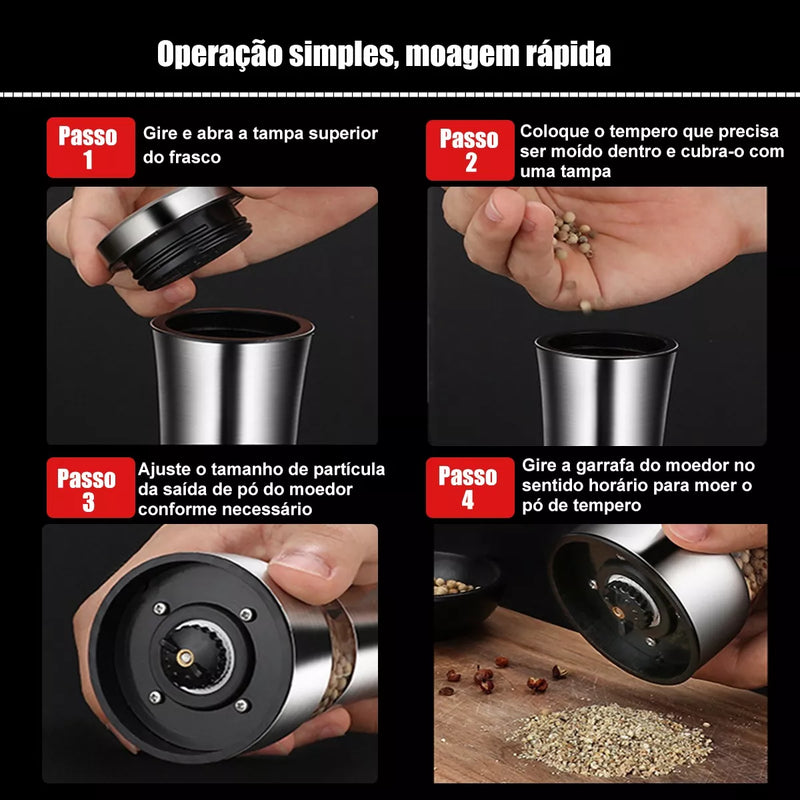 Operação simples, moagem rápida

Passo 1
Gire e abra a tampa superior do frasco

Passo 2
Coloque o tempero que precisa ser moído dentro e cubra-o com uma tampa

Passo 3
Ajuste o tamanho de partícula da saída de pó do moedor conforme necessário

Passo 4
Gire a garrafa do moedor no sentido horário para moer o pó de tempero